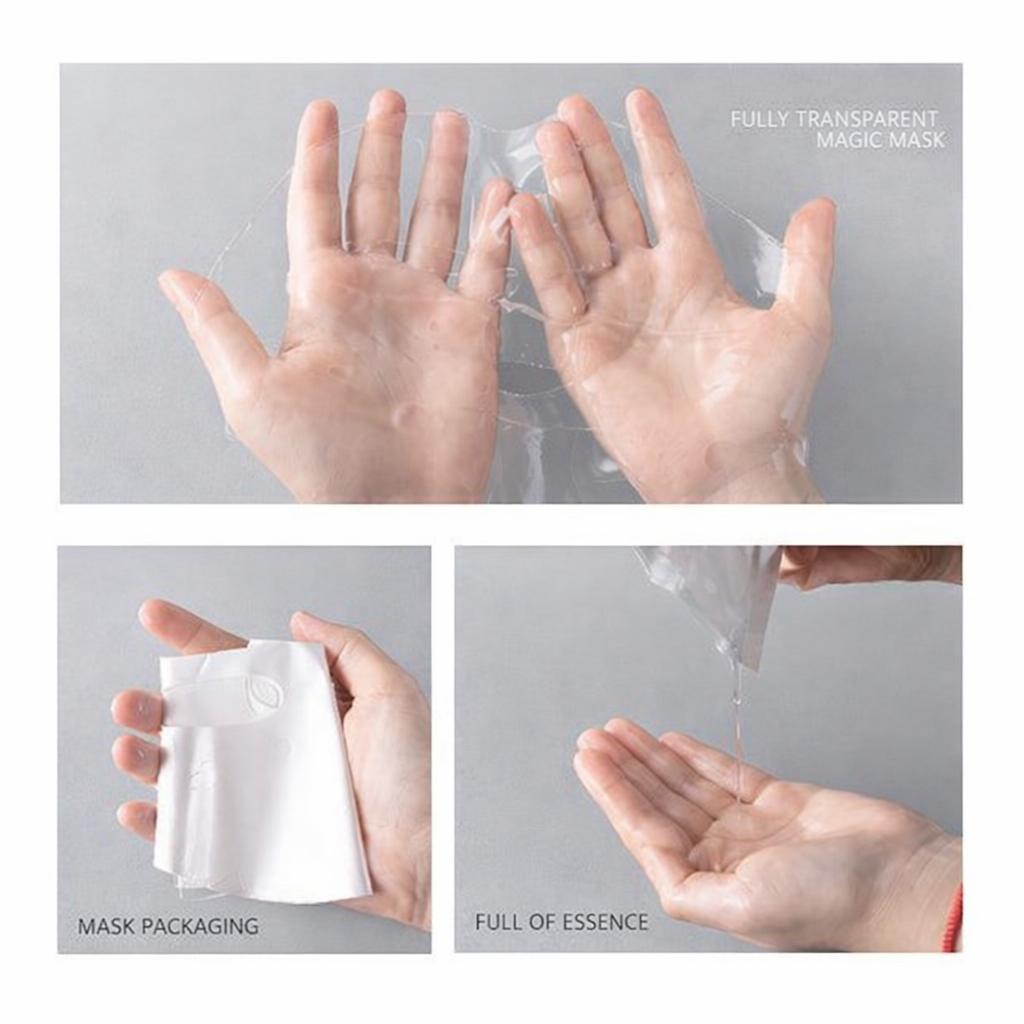 FULLY TRANSPARENT
MAGIC MASK

MASK PACKAGING

FULL OF ESSENCE